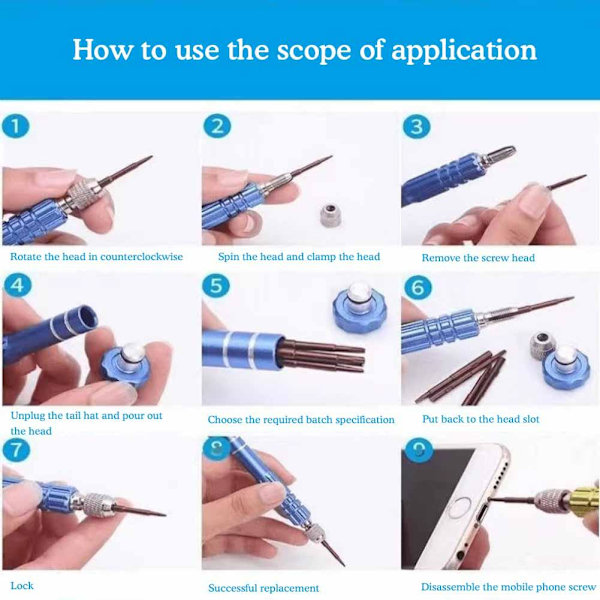 How to use the scope of application

1

Rotate the head in counterclockwise

2

Spin the head and clamp the head

3

Remove the screw head

4

Unplug the tail hat and pour out the head

5

Choose the required batch specification

6

Put back to the head slot

7

Lock

8

Successful replacement

9

Disassemble the mobile phone screw