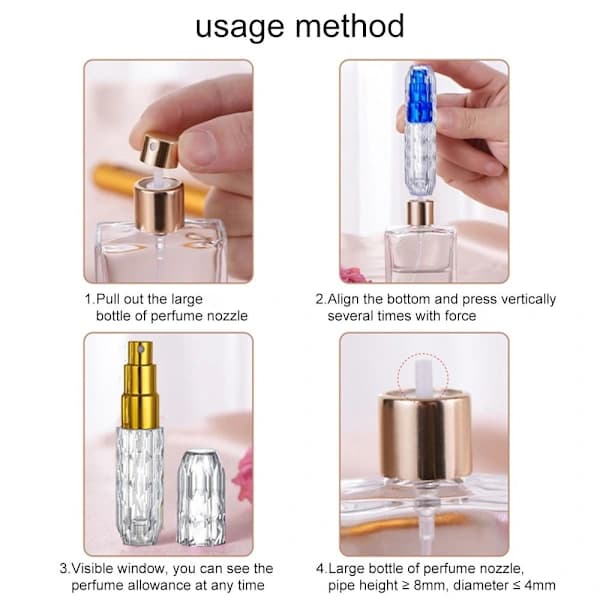 usage method

1.Pull out the large bottle of perfume nozzle

2.Align the bottom and press vertically several times with force

3.Visible window, you can see the perfume allowance at any time

4.Large bottle of perfume nozzle, pipe height ≥ 8mm, diameter ≤ 4mm