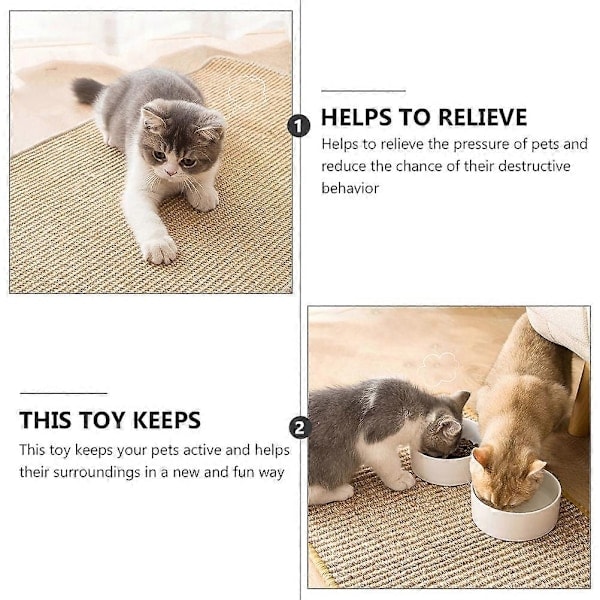 1

HELPS TO RELIEVE

Helps to relieve the pressure of pets and reduce the chance of their destructive behavior

THIS TOY KEEPS

This toy keeps your pets active and helps their surroundings in a new and fun way

2