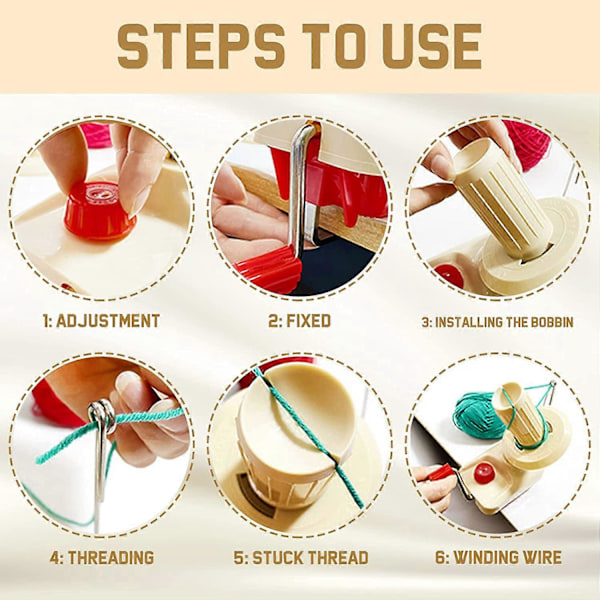 STEPS TO USE

1: ADJUSTMENT

2: FIXED

3: INSTALLING THE BOBBIN

4: THREADING

5: STUCK THREAD

6: WINDING WIRE