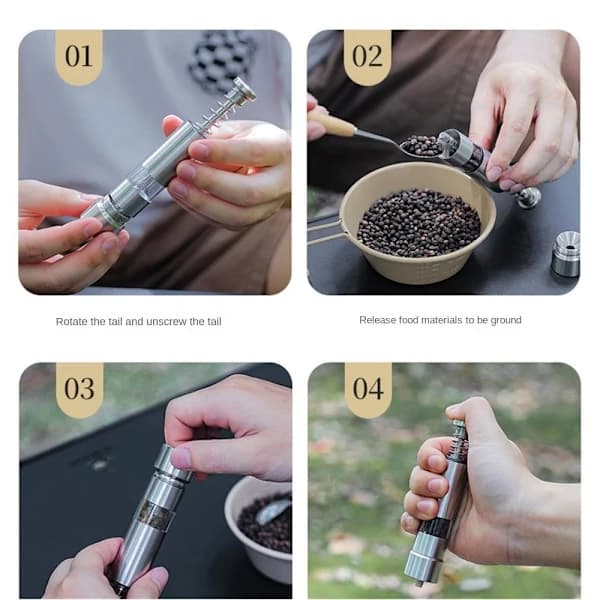 01

Rotate the tail and unscrew the tail

02

Release food materials to be ground

03

04