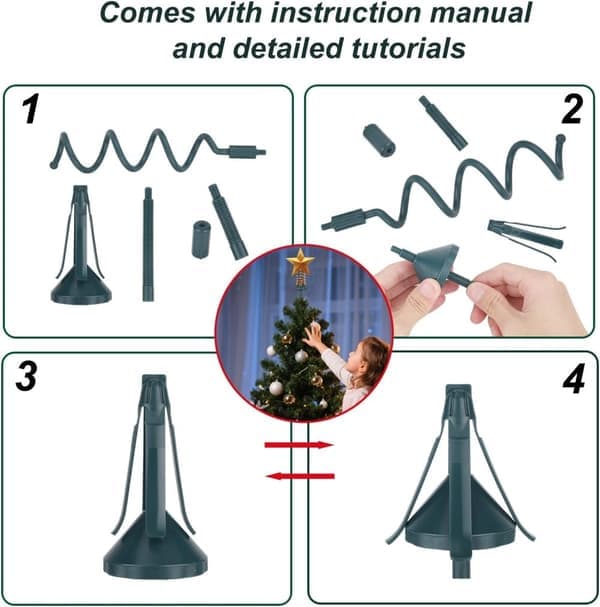 Comes with instruction manual and detailed tutorials

1

2

3

4