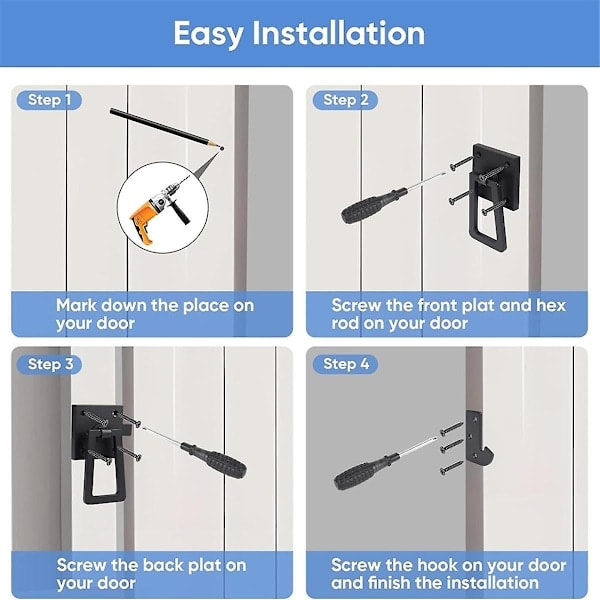 Easy Installation

Step 1

Mark down the place on your door

Step 2

Screw the front plat and hex rod on your door

Step 3

Screw the back plat on your door

Step 4

Screw the hook on your door and finish the installation