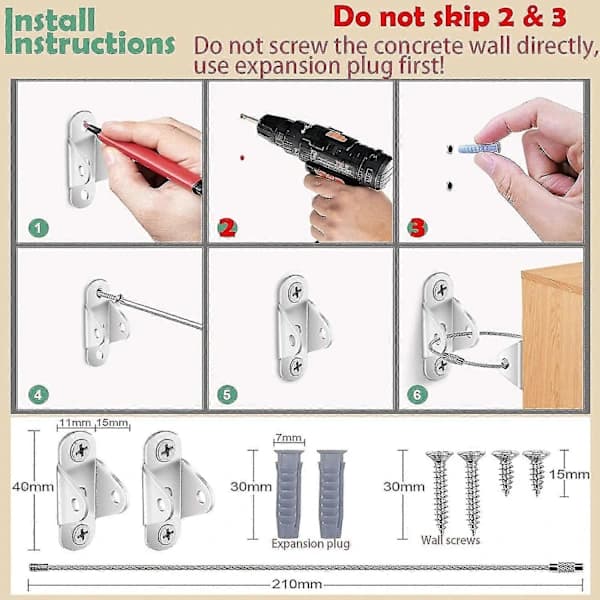 Install Instructions

Do not skip 2 & 3

Do not screw the concrete wall directly, use expansion plug first!

1

2

3

4

5

6

11mm 15mm

40mm

7mm

30mm

Expansion plug

30mm

15mm

Wall screws

210mm