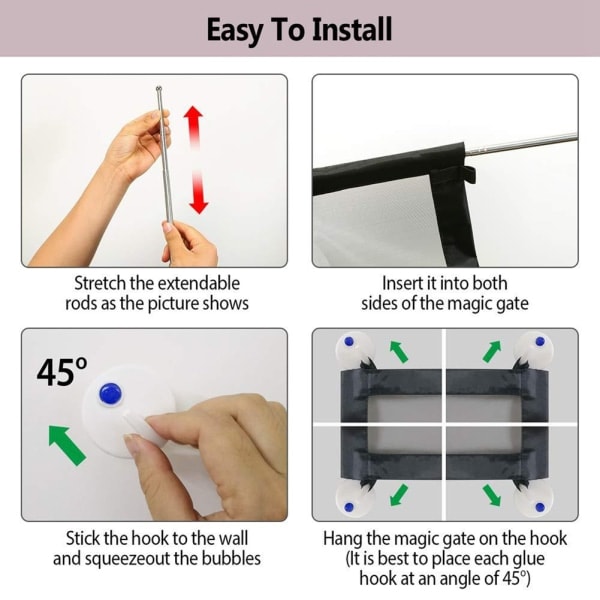 Easy To Install

Stretch the extendable rods as the picture shows

Insert it into both sides of the magic gate

45°

Stick the hook to the wall and squeezeout the bubbles

Hang the magic gate on the hook (It is best to place each glue hook at an angle of 45°)