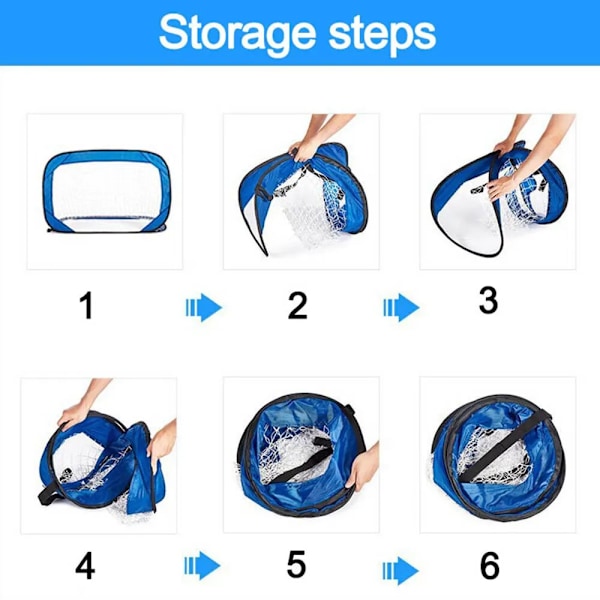 Storage steps

1

2

3

4

5

6