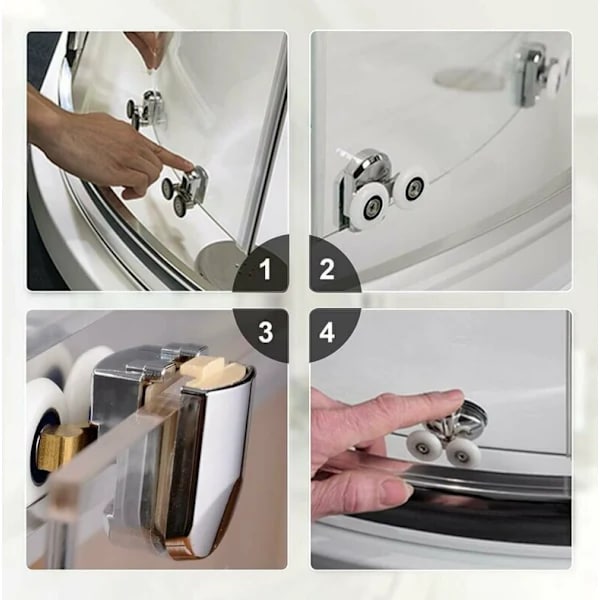 1

2

3

4