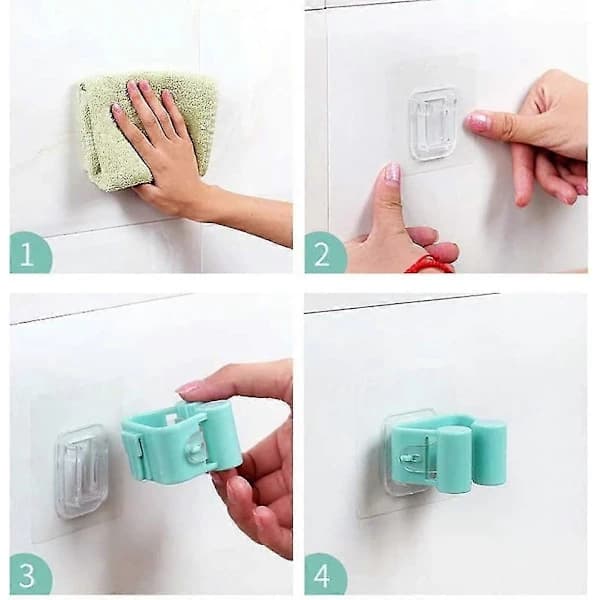 1

2

3

4