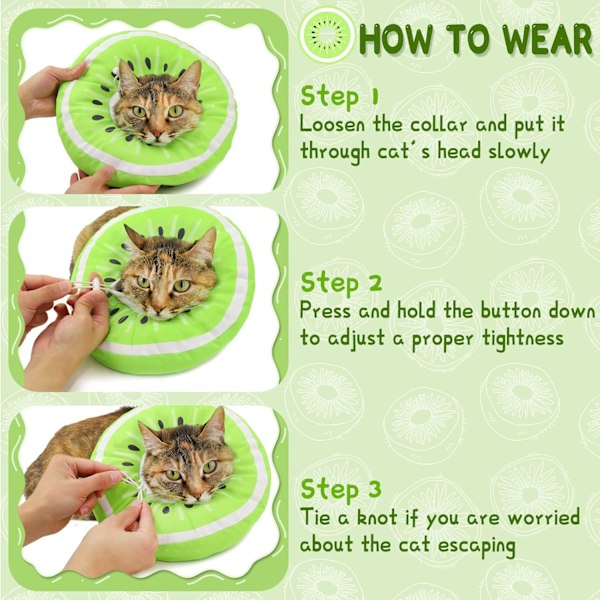 HOW TO WEAR

Step 1
Loosen the collar and put it through cat's head slowly

Step 2
Press and hold the button down to adjust a proper tightness

Step 3
Tie a knot if you are worried about the cat escaping