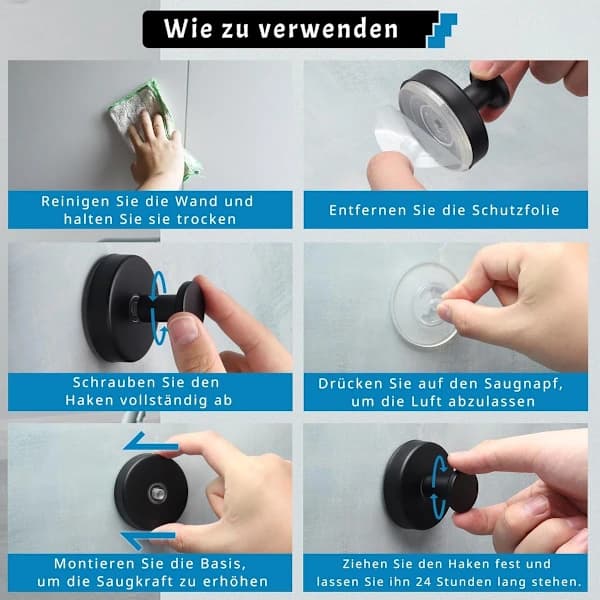 Wie zu verwenden

Reinigen Sie die Wand und halten Sie sie trocken

Entfernen Sie die Schutzfolie

Schrauben Sie den Haken vollständig ab

Drücken Sie auf den Saugnapf, um die Luft abzulassen

Montieren Sie die Basis, um die Saugkraft zu erhöhen

Ziehen Sie den Haken fest und lassen Sie ihn 24 Stunden lang stehen.