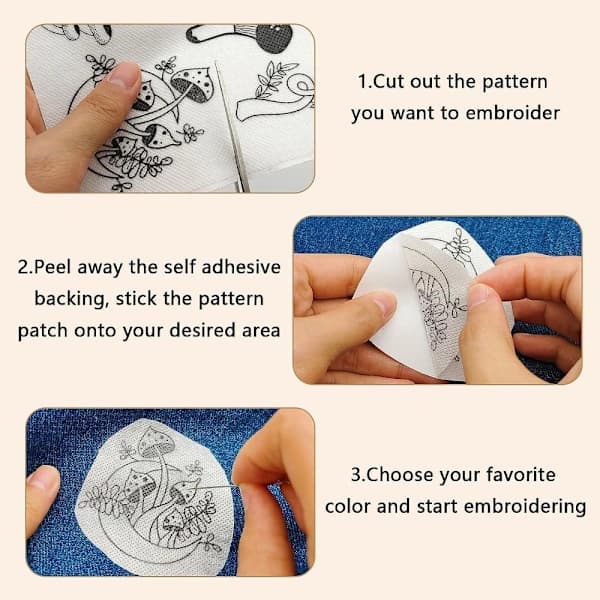 1.Cut out the pattern you want to embroider

2.Peel away the self adhesive backing, stick the pattern patch onto your desired area

3.Choose your favorite color and start embroidering