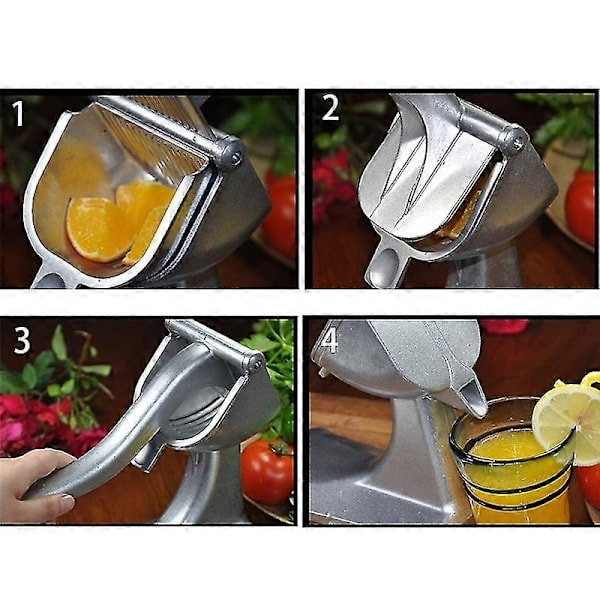 1

2

3

4