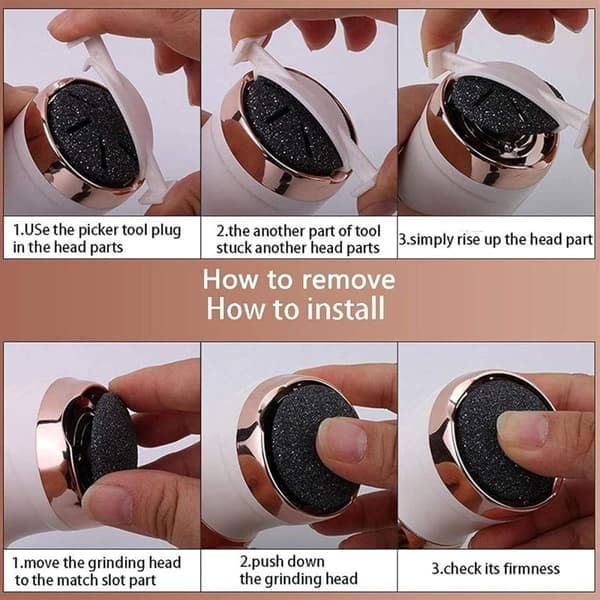 1.USe the picker tool plug in the head parts

2.the another part of tool stuck another head parts

3.simply rise up the head part

How to remove
How to install

1.move the grinding head to the match slot part

2.push down the grinding head

3.check its firmness