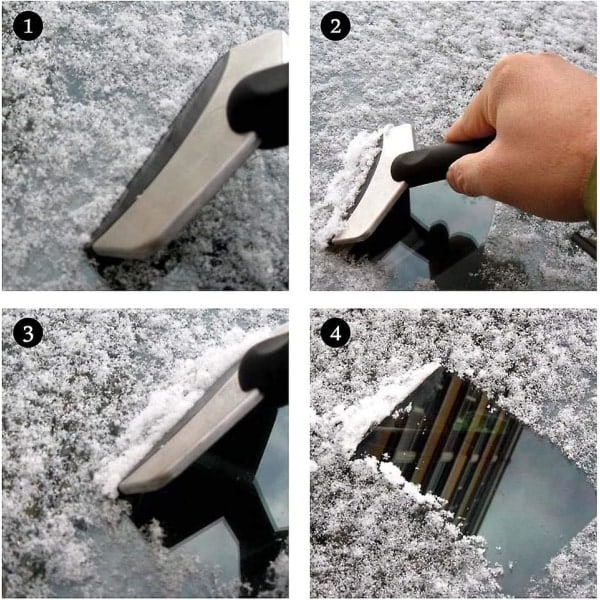 1

2

3

4