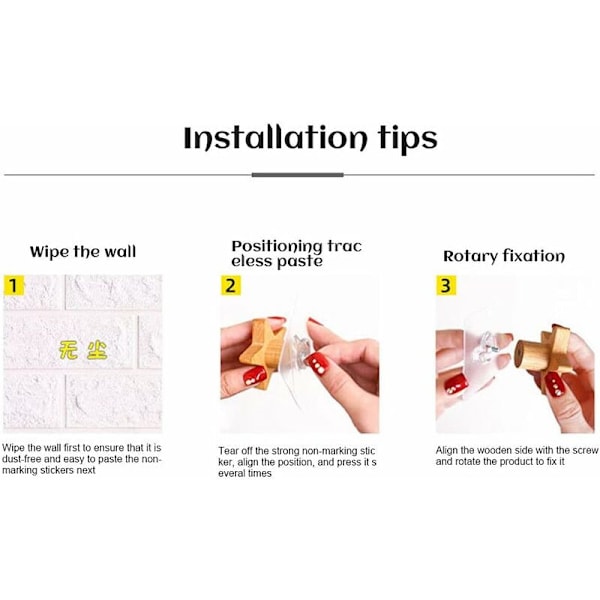 Installation tips

Wipe the wall

1

无尘

Wipe the wall first to ensure that it is dust-free and easy to paste the non-marking stickers next

Positioning trac eless paste

2

Tear off the strong non-marking stic ker, align the position, and press it s everal times

Rotary fixation

3

Align the wooden side with the screw and rotate the product to fix it