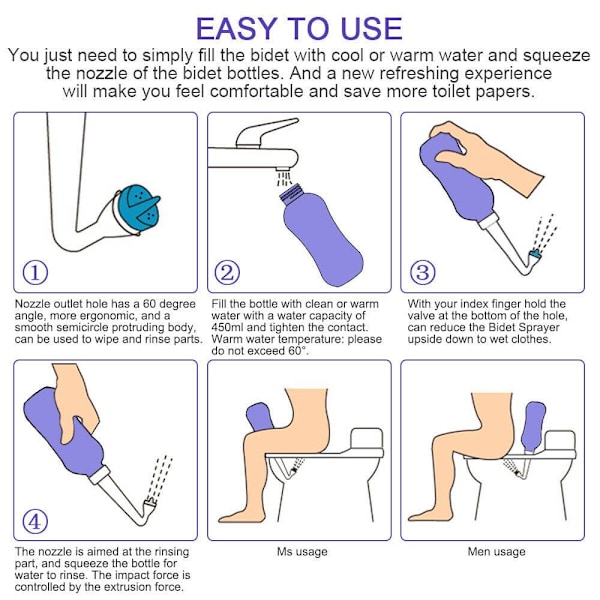 EASY TO USE

You just need to simply fill the bidet with cool or warm water and squeeze the nozzle of the bidet bottles. And a new refreshing experience will make you feel comfortable and save more toilet papers.

①

Nozzle outlet hole has a 60 degree angle, more ergonomic, and a smooth semicircle protruding body, can be used to wipe and rinse parts.

②

Fill the bottle with clean or warm water with a water capacity of 450ml and tighten the contact. Warm water temperature: please do not exceed 60°.

③

With your index finger hold the valve at the bottom of the hole, can reduce the Bidet Sprayer upside down to wet clothes.

④

The nozzle is aimed at the rinsing part, and squeeze the bottle for water to rinse. The impact force is controlled by the extrusion force.

Ms usage

Men usage