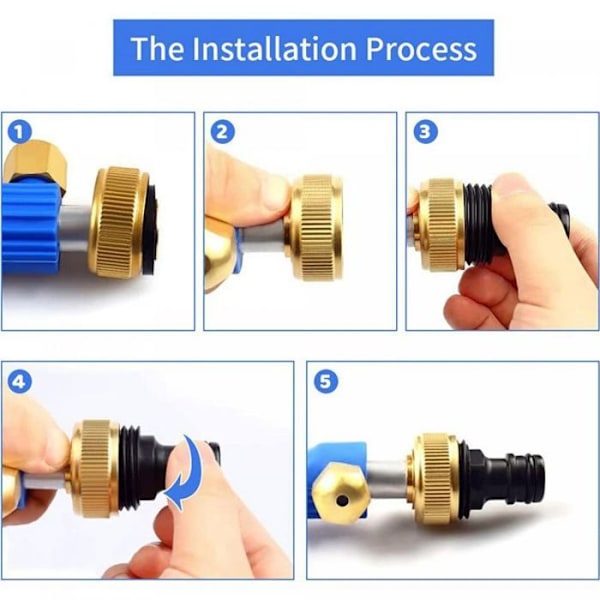 The Installation Process

1

2

3

4

5