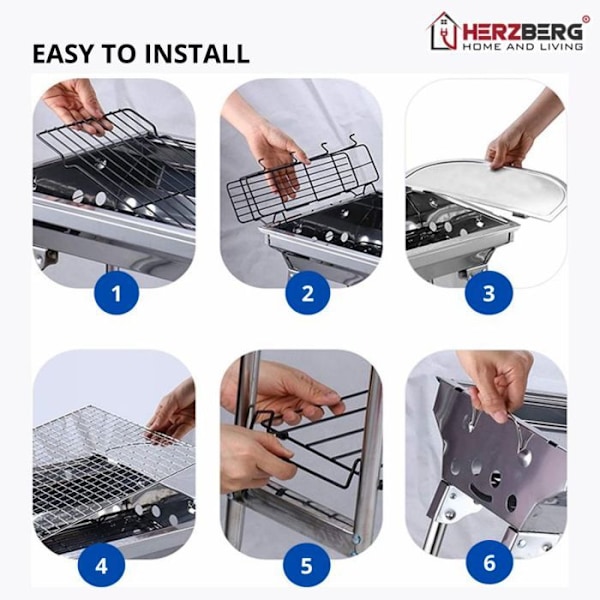 HERZBERG®
HOME AND LIVING

EASY TO INSTALL

1

2

3

4

5

6