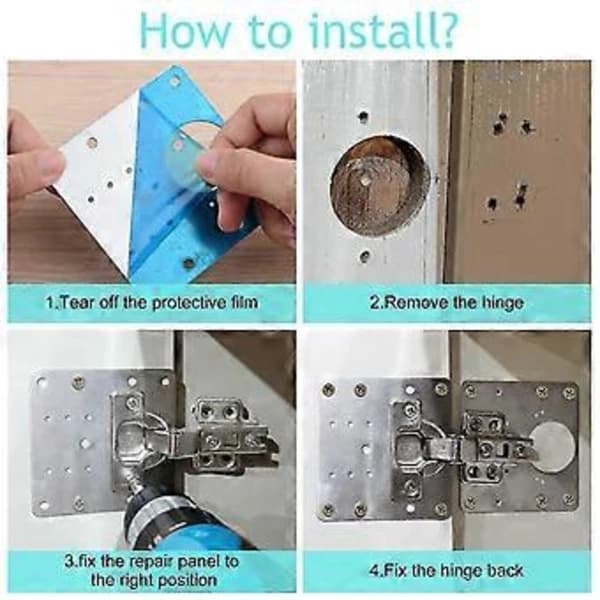 How to install?

1.Tear off the protective film

2.Remove the hinge

3.fix the repair panel to the right position

4.Fix the hinge back