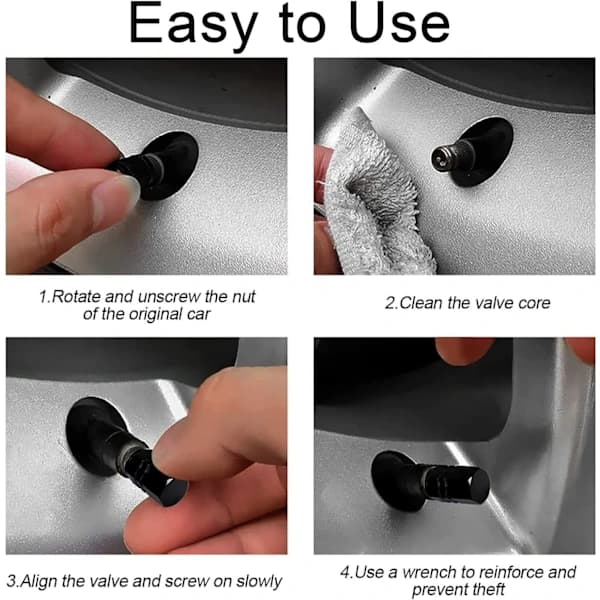 Easy to Use

1.Rotate and unscrew the nut of the original car

2.Clean the valve core

3.Align the valve and screw on slowly

4.Use a wrench to reinforce and prevent theft