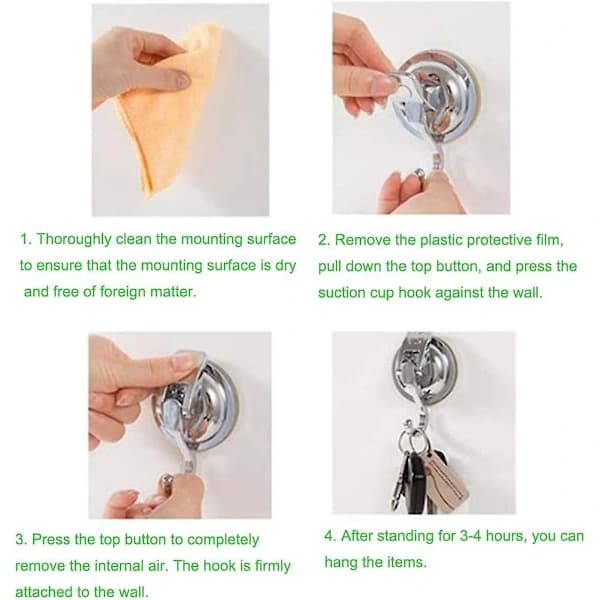 1. Thoroughly clean the mounting surface to ensure that the mounting surface is dry and free of foreign matter.

2. Remove the plastic protective film, pull down the top button, and press the suction cup hook against the wall.

3. Press the top button to completely remove the internal air. The hook is firmly attached to the wall.

4. After standing for 3-4 hours, you can hang the items.