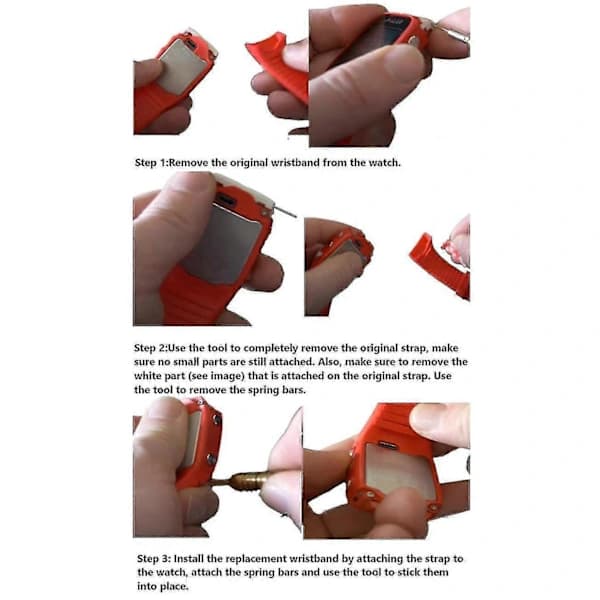 Step 1:Remove the original wristband from the watch.

Step 2:Use the tool to completely remove the original strap, make sure no small parts are still attached. Also, make sure to remove the white part (see image) that is attached on the original strap. Use the tool to remove the spring bars.

Step 3: Install the replacement wristband by attaching the strap to the watch, attach the spring bars and use the tool to stick them into place.