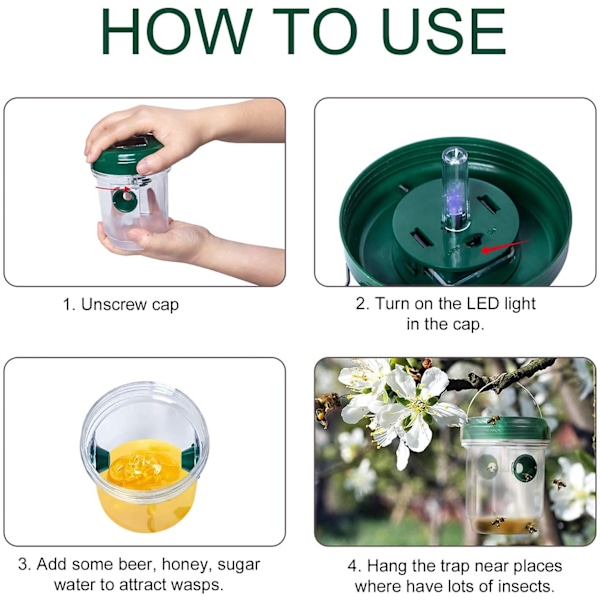 HOW TO USE

1. Unscrew cap

2. Turn on the LED light in the cap.

3. Add some beer, honey, sugar water to attract wasps.

4. Hang the trap near places where have lots of insects.