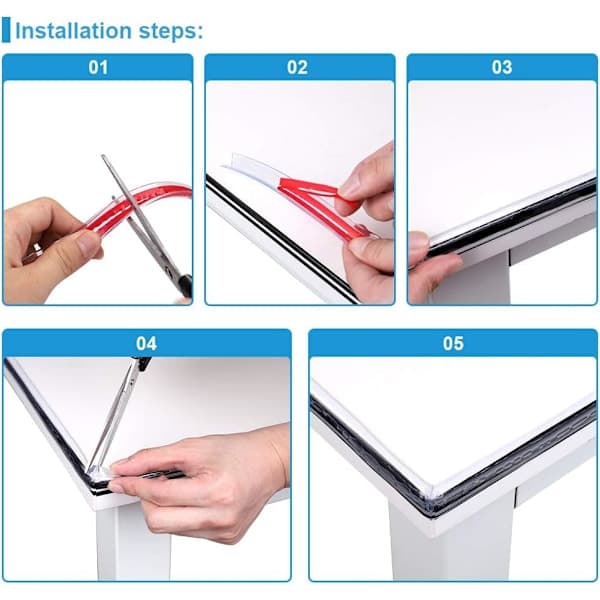 Installation steps:

01

02

03

04

05