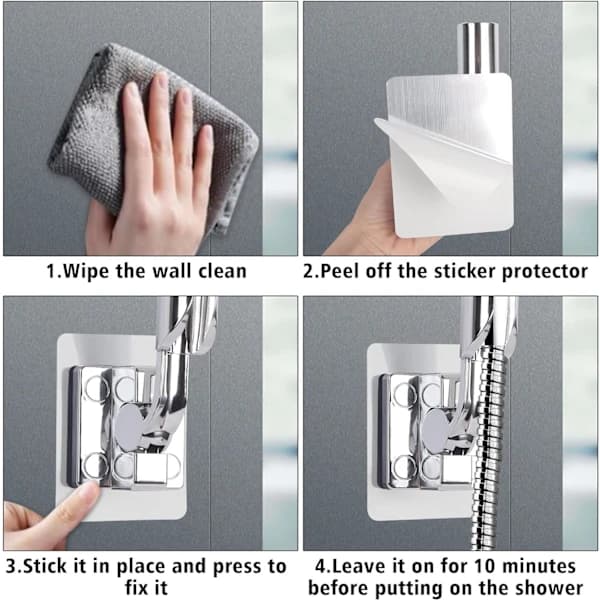 1.Wipe the wall clean

2.Peel off the sticker protector

3.Stick it in place and press to fix it

4.Leave it on for 10 minutes before putting on the shower