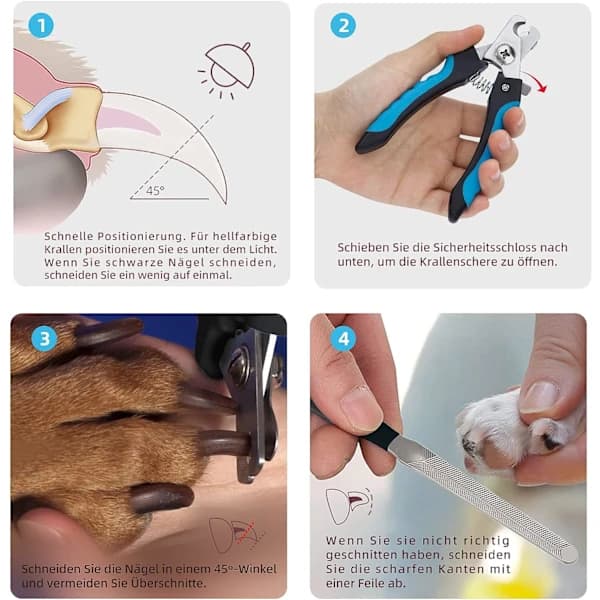 1

45°

Schnelle Positionierung. Für hellfarbige Krallen positionieren Sie es unter dem Licht. Wenn Sie schwarze Nägel schneiden, schneiden Sie ein wenig auf einmal.

2

Schieben Sie die Sicherheitsschloss nach unten, um die Krallenschere zu öffnen.

3

Schneiden Sie die Nägel in einem 45°-Winkel und vermeiden Sie Überschnitte.

4

Wenn Sie sie nicht richtig geschnitten haben, schneiden Sie die scharfen Kanten mit einer Feile ab.