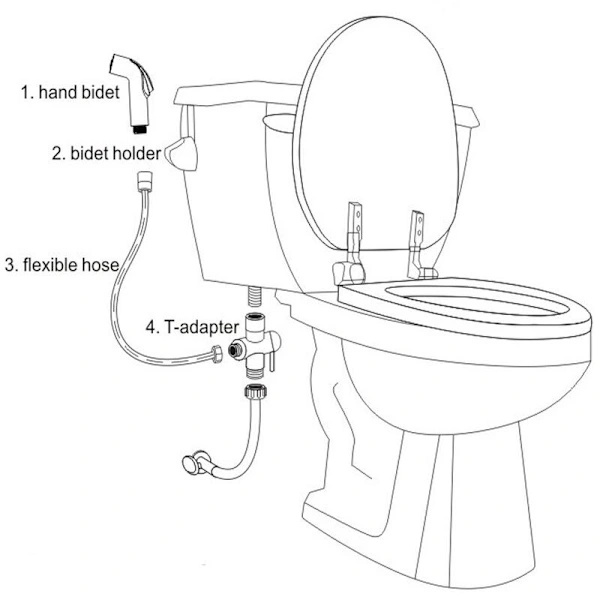 1. hand bidet
2. bidet holder
3. flexible hose
4. T-adapter