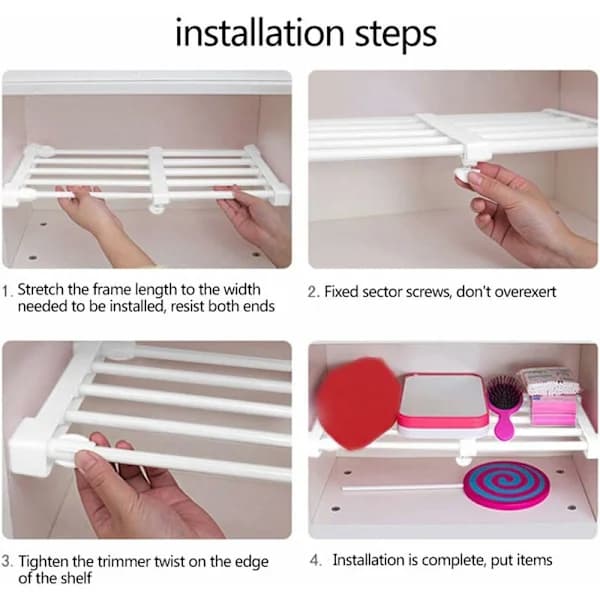 installation steps

1. Stretch the frame length to the width needed to be installed, resist both ends

2. Fixed sector screws, don't overexert

3. Tighten the trimmer twist on the edge of the shelf

4. Installation is complete, put items