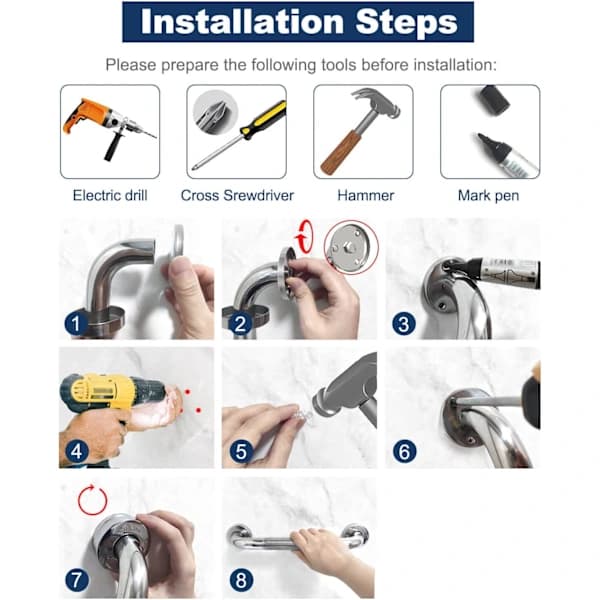 Installation Steps

Please prepare the following tools before installation:

Electric drill

Cross Srewdriver

Hammer

Mark pen

1

2

3

4

5

6

7

8