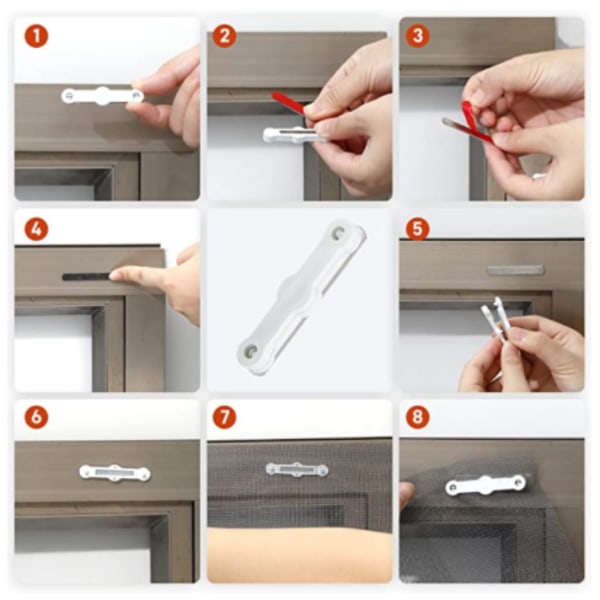 1
2
3
4
5
6
7
8