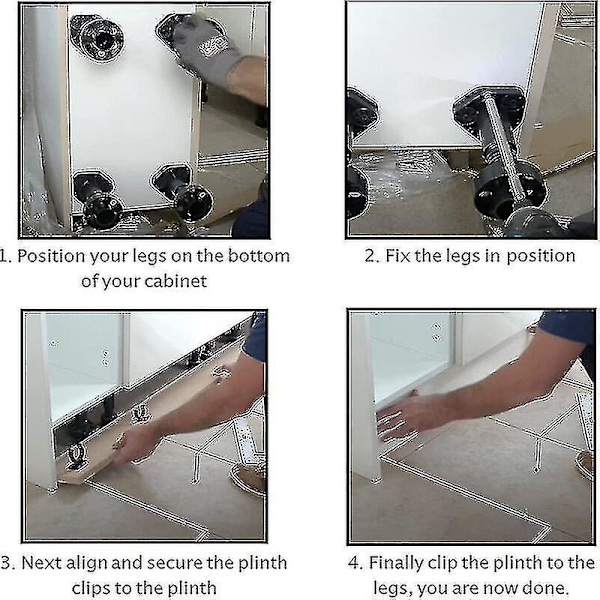 1. Position your legs on the bottom of your cabinet

2. Fix the legs in position

3. Next align and secure the plinth clips to the plinth

4. Finally clip the plinth to the legs, you are now done.