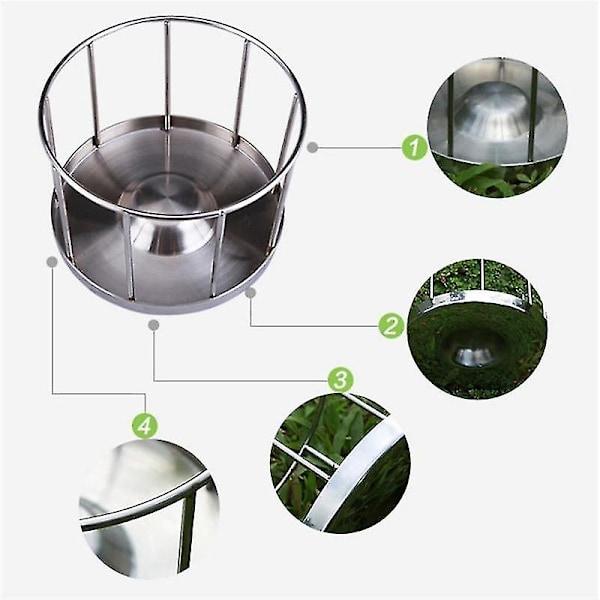 1
2
3
4