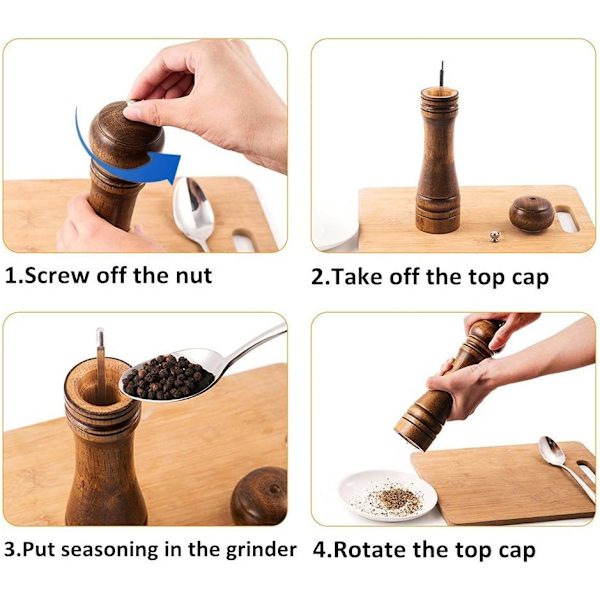 1.Screw off the nut

2.Take off the top cap

3.Put seasoning in the grinder

4.Rotate the top cap