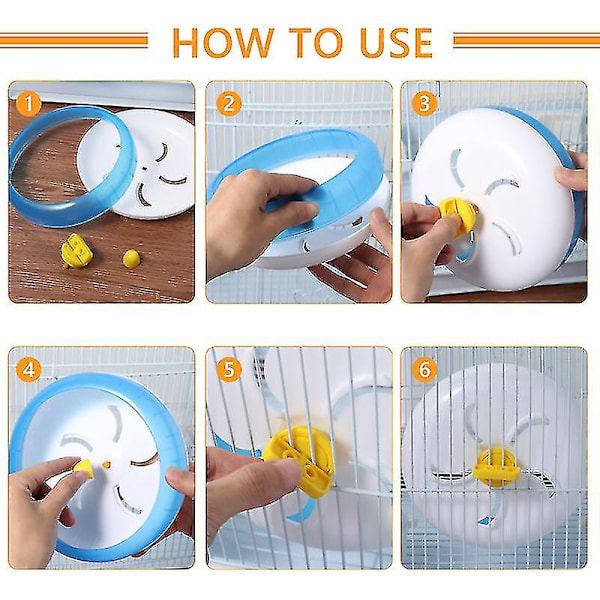 HOW TO USE

1

2

3

4

5

6