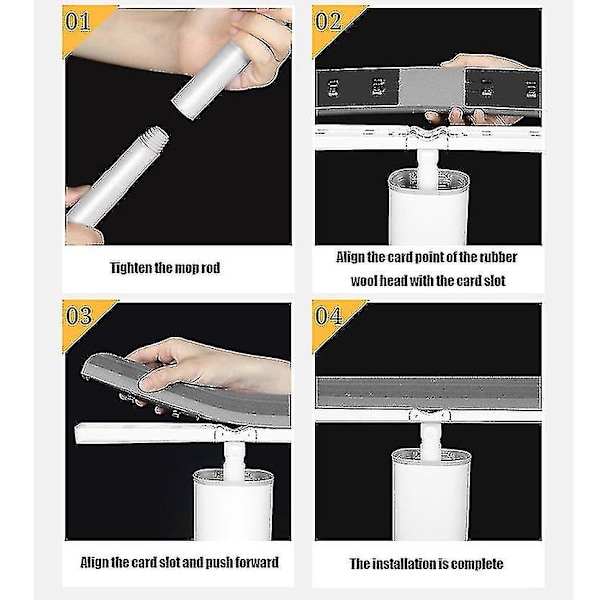 01

Tighten the mop rod

02

Align the card point of the rubber wool head with the card slot

03

Align the card slot and push forward

04

The installation is complete