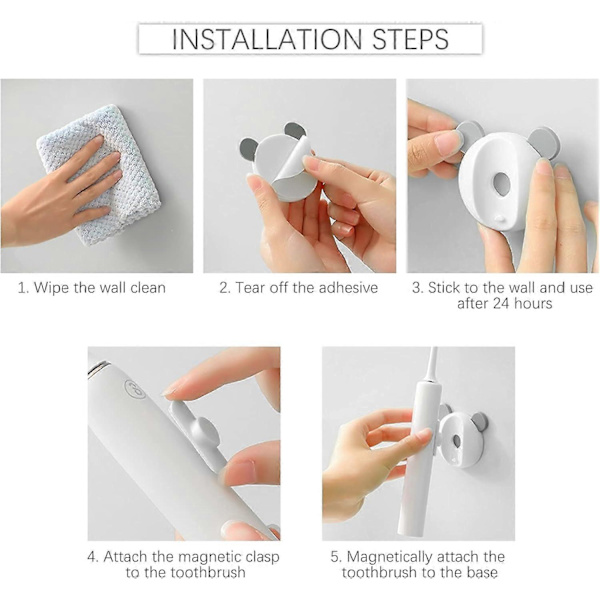 INSTALLATION STEPS

1. Wipe the wall clean

2. Tear off the adhesive

3. Stick to the wall and use after 24 hours

4. Attach the magnetic clasp to the toothbrush

5. Magnetically attach the toothbrush to the base