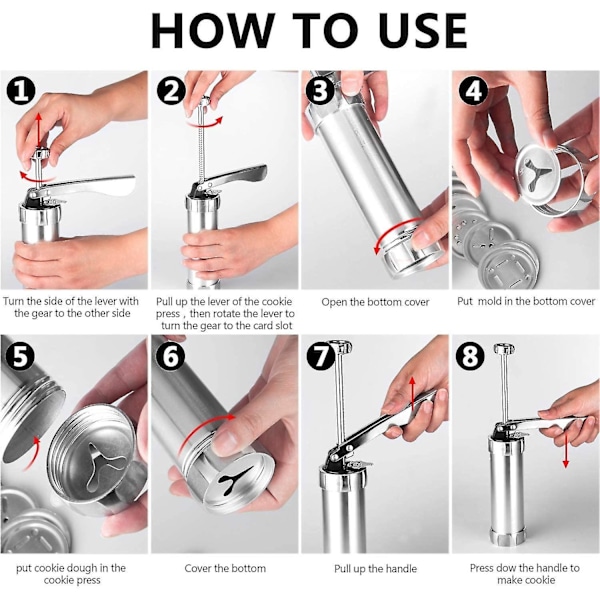 HOW TO USE

1

Turn the side of the lever with the gear to the other side

2

Pull up the lever of the cookie press , then rotate the lever to turn the gear to the card slot

3

Open the bottom cover

4

Put mold in the bottom cover

5

put cookie dough in the cookie press

6

Cover the bottom

7

Pull up the handle

8

Press dow the handle to make cookie