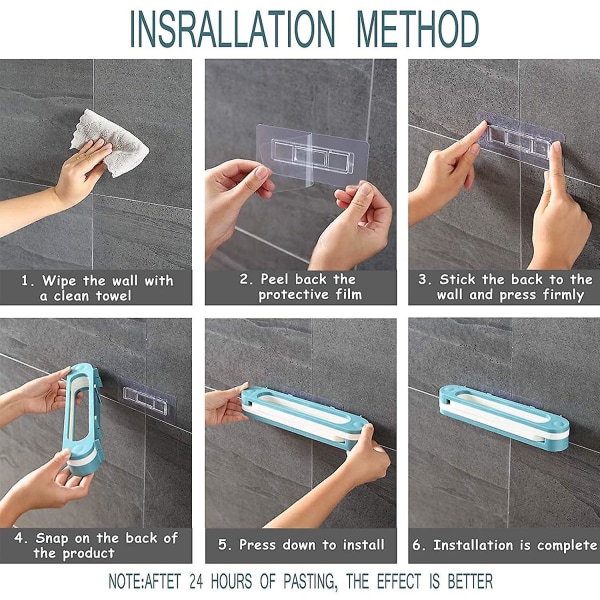 INSRALLATION METHOD

1. Wipe the wall with a clean towel

2. Peel back the protective film

3. Stick the back to the wall and press firmly

4. Snap on the back of the product

5. Press down to install

6. Installation is complete

NOTE:AFTET 24 HOURS OF PASTING, THE EFFECT IS BETTER