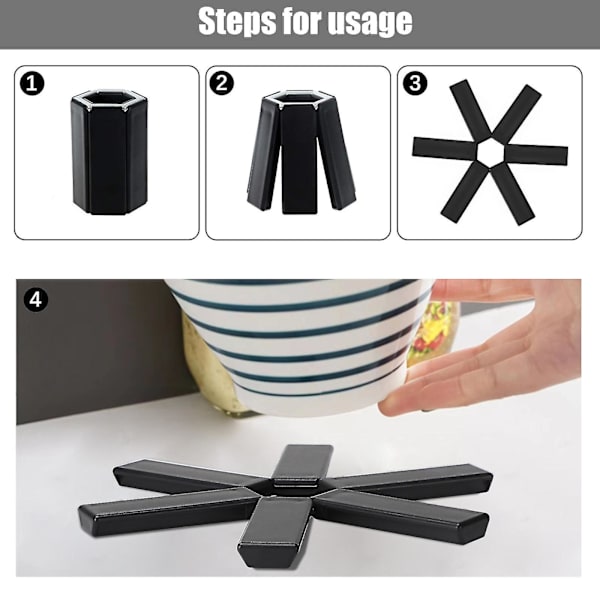 Steps for usage

1

2

3

4