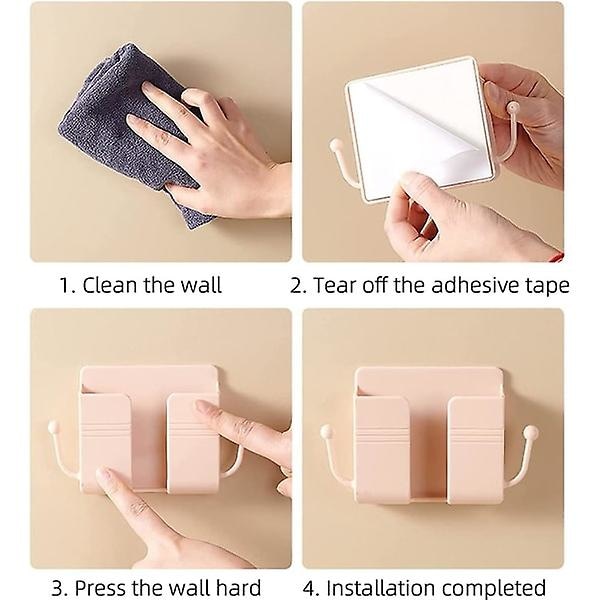 1. Clean the wall

2. Tear off the adhesive tape

3. Press the wall hard

4. Installation completed