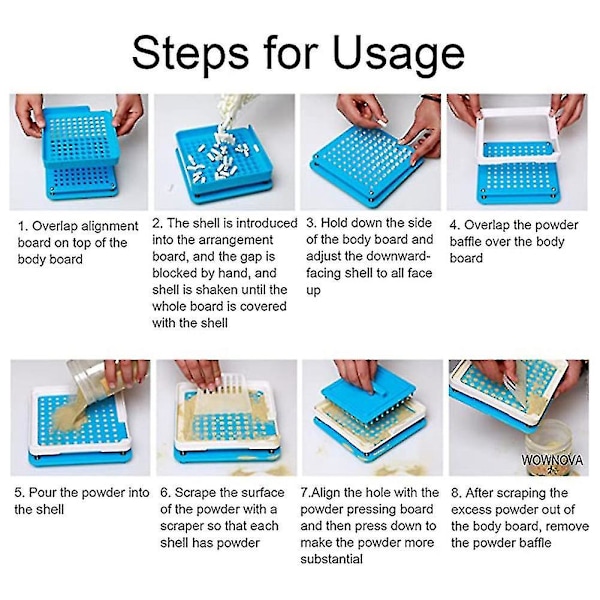 Steps for Usage

1. Overlap alignment board on top of the body board

2. The shell is introduced into the arrangement board, and the gap is blocked by hand, and shell is shaken until the whole board is covered with the shell

3. Hold down the side of the body board and adjust the downward-facing shell to all face up

4. Overlap the powder baffle over the body board

WOWNOVA

5. Pour the powder into the shell

6. Scrape the surface of the powder with a scraper so that each shell has powder

7.Align the hole with the powder pressing board and then press down to make the powder more substantial

8. After scraping the excess powder out of the body board, remove the powder baffle