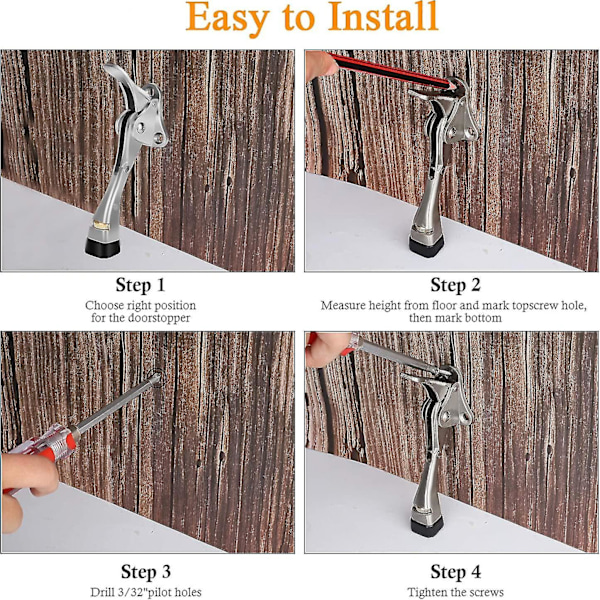 Easy to Install

Step 1
Choose right position for the doorstopper

Step 2
Measure height from floor and mark topscrew hole, then mark bottom

Step 3
Drill 3/32"pilot holes

Step 4
Tighten the screws