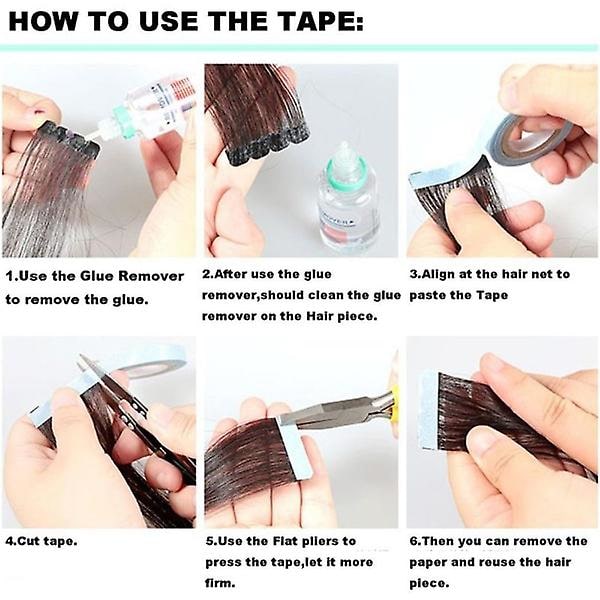 HOW TO USE THE TAPE:

1.Use the Glue Remover to remove the glue.

2.After use the glue remover,should clean the glue remover on the Hair piece.

3.Align at the hair net to paste the Tape

4.Cut tape.

5.Use the Flat pliers to press the tape,let it more firm.

6.Then you can remove the paper and reuse the hair piece.