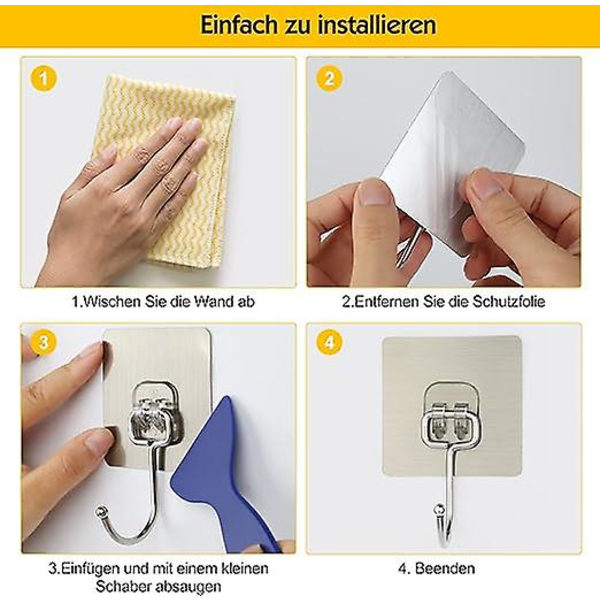 Einfach zu installieren

1

1.Wischen Sie die Wand ab

2

2.Entfernen Sie die Schutzfolie

3

3.Einfügen und mit einem kleinen Schaber absaugen

4

4. Beenden