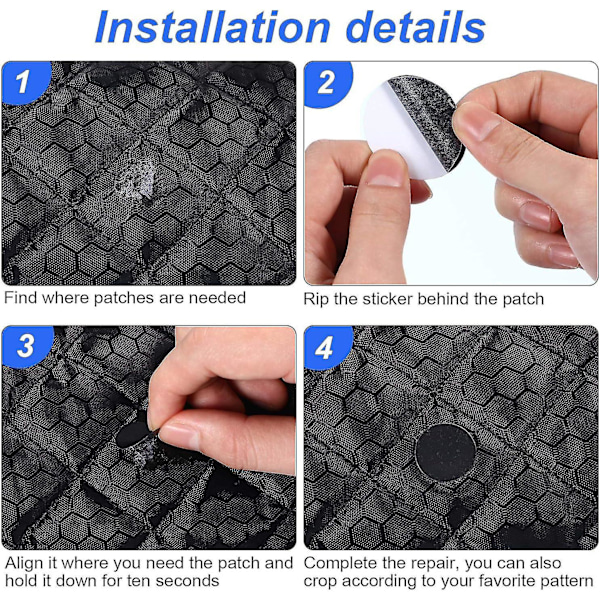 Installation details

1

Find where patches are needed

2

Rip the sticker behind the patch

3

Align it where you need the patch and hold it down for ten seconds

4

Complete the repair, you can also crop according to your favorite pattern