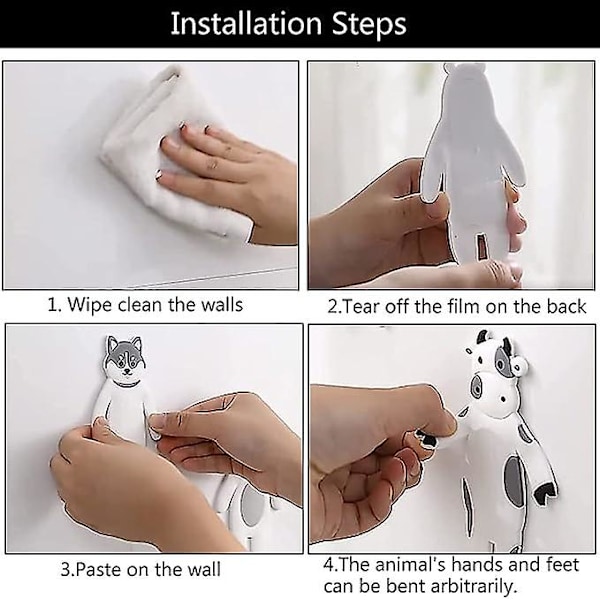 Installation Steps

1. Wipe clean the walls

2.Tear off the film on the back

3.Paste on the wall

4.The animal's hands and feet can be bent arbitrarily.